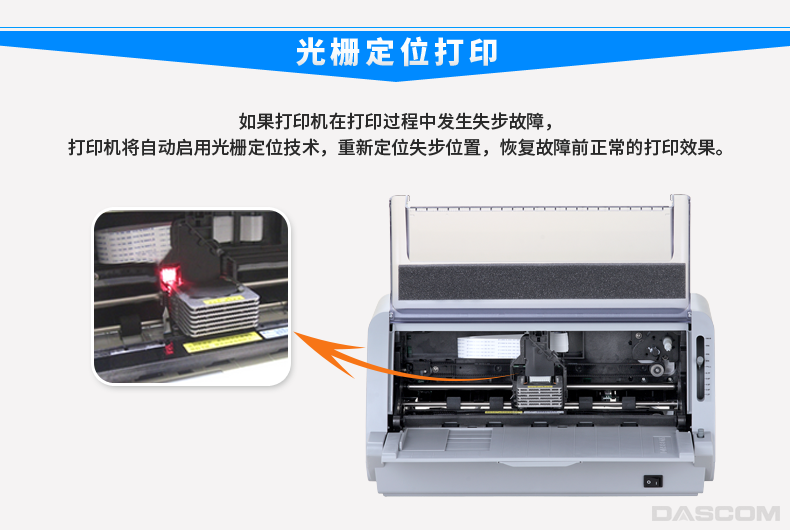 光栅定位打印

如果打印机在打印过程中发生失步故障，
打印机将自动启用光栅定位技术，重新定位失步位置，恢复故障前正常的打印效果。

DASCOM