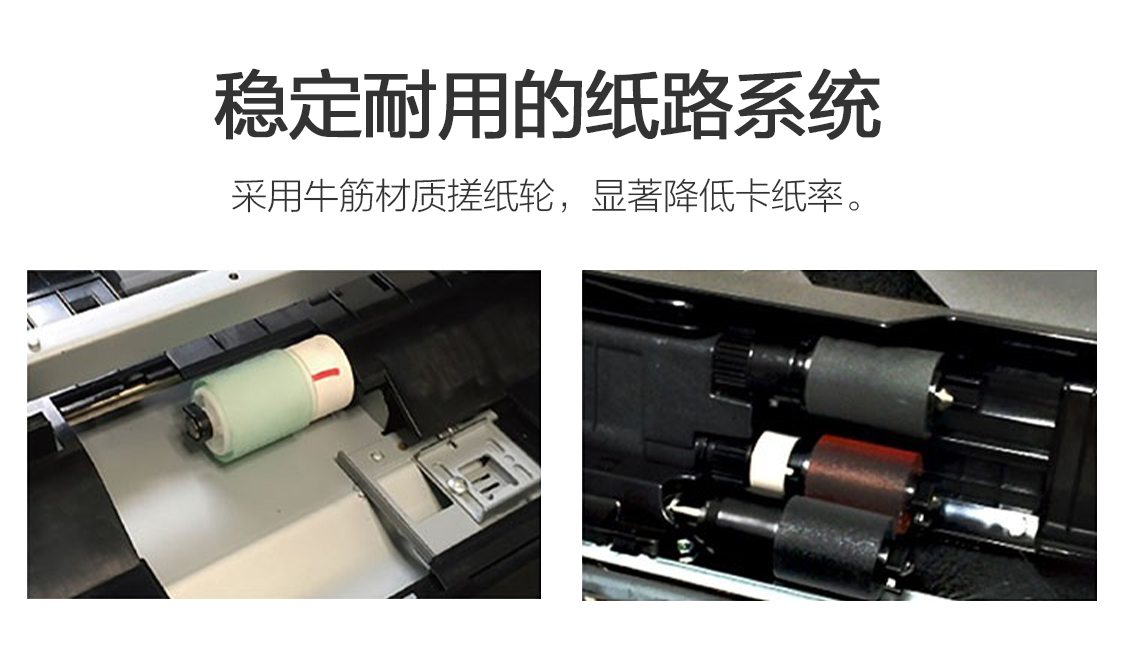 稳定耐用的纸路系统

采用牛筋材质搓纸轮，显著降低卡纸率。